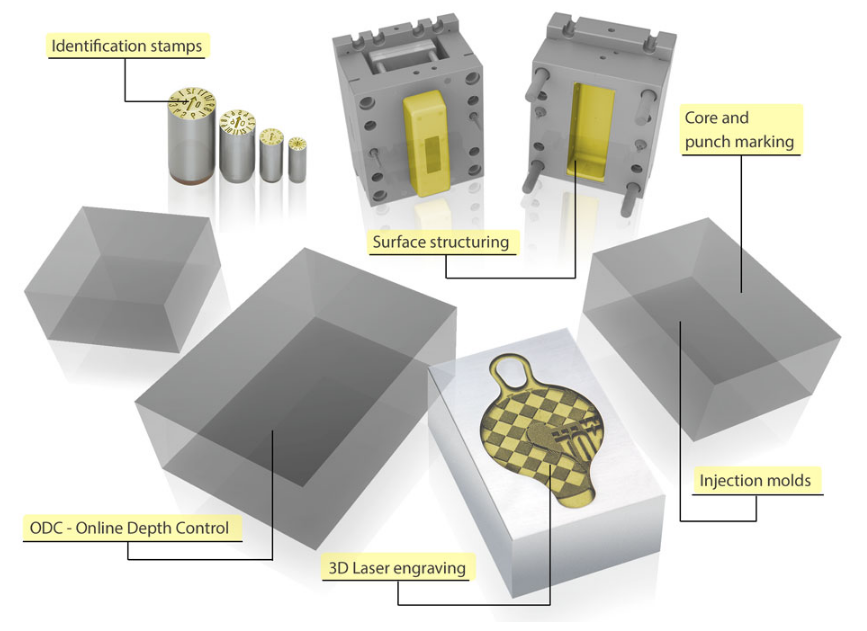 Identification stamps

Core and punch marking

Surface structuring

Injection molds

ODC - Online Depth Control

3D Laser engraving